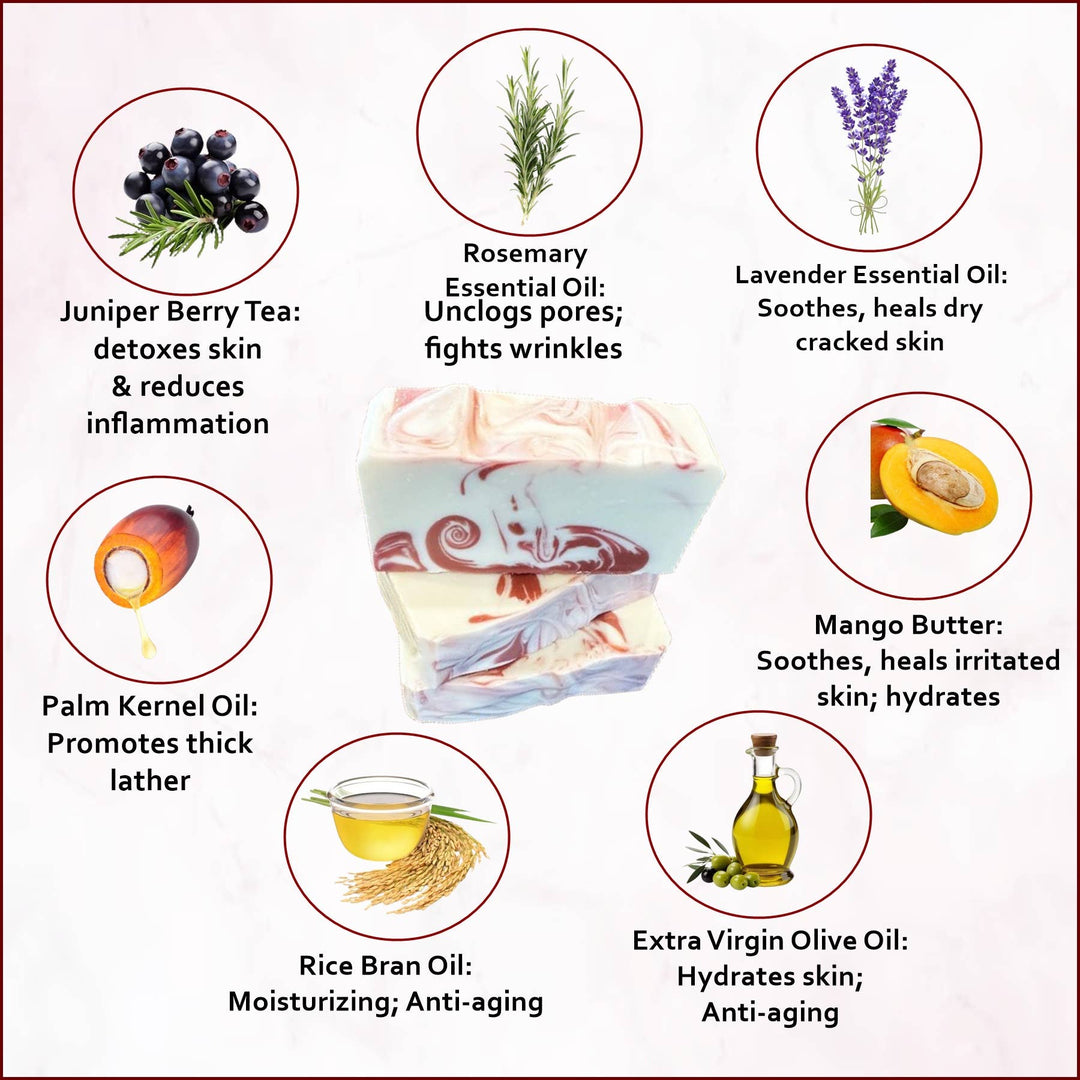 Juniper Berry Tea: detoxes skin & reduces inflammation

Rosemary Essential Oil: Unclogs pores; fights wrinkles

Lavender Essential Oil: Soothes, heals dry cracked skin

Palm Kernel Oil: Promotes thick lather

Mango Butter: Soothes, heals irritated skin; hydrates

Rice Bran Oil: Moisturizing; Anti-aging

Extra Virgin Olive Oil: Hydrates skin; Anti-aging