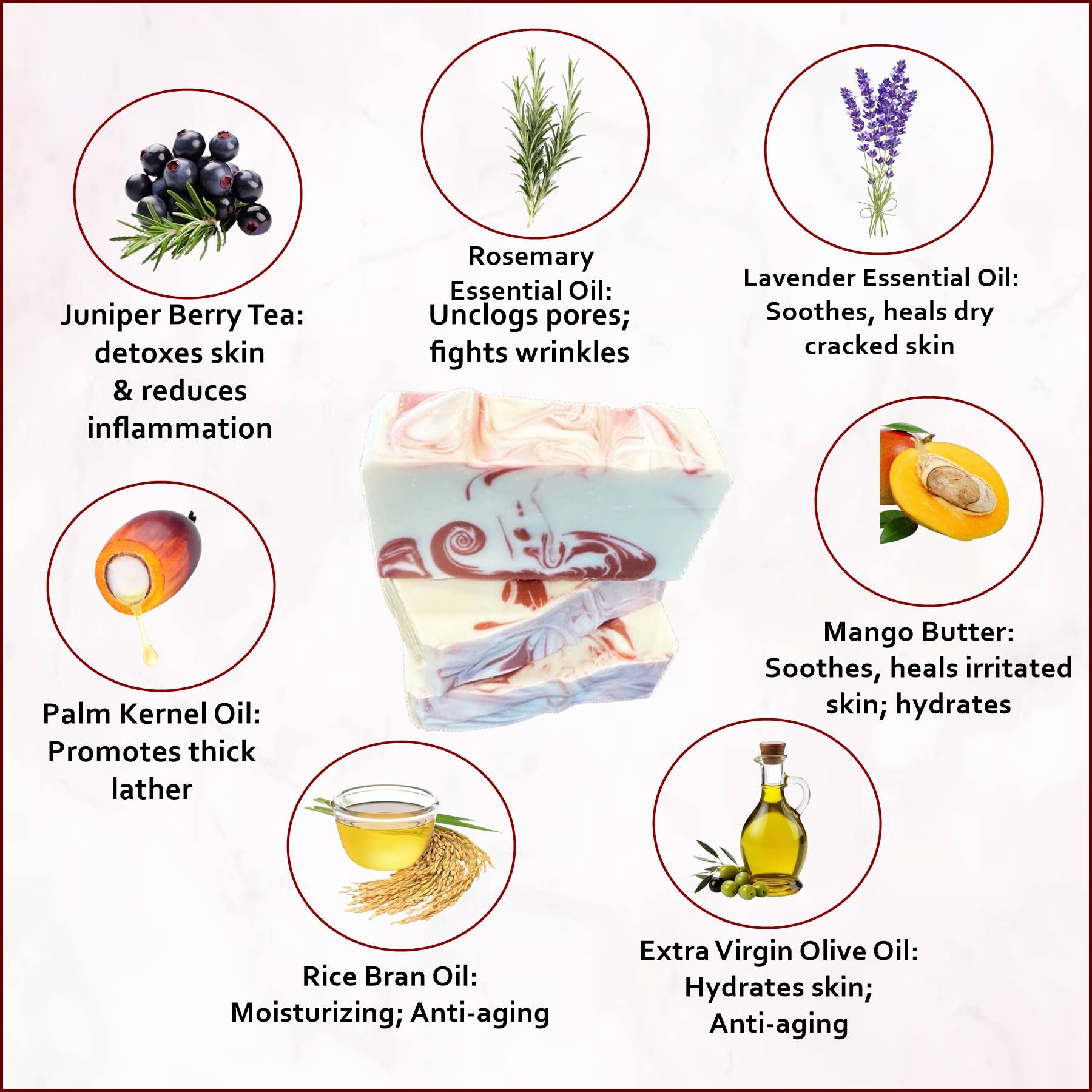 Juniper Berry Tea: detoxes skin & reduces inflammation

Rosemary Essential Oil: Unclogs pores; fights wrinkles

Lavender Essential Oil: Soothes, heals dry cracked skin

Palm Kernel Oil: Promotes thick lather

Mango Butter: Soothes, heals irritated skin; hydrates

Rice Bran Oil: Moisturizing; Anti-aging

Extra Virgin Olive Oil: Hydrates skin; Anti-aging